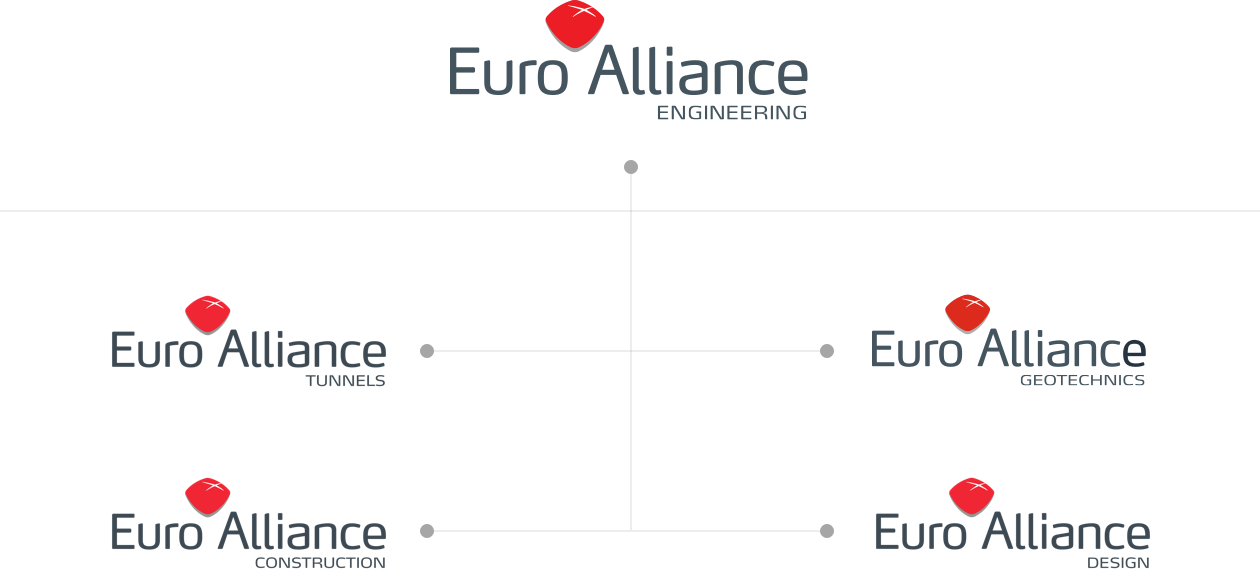 Euro Alliance
ENGINEERING

Euro Alliance
TUNNELS

Euro Alliance
GEOTECHNICS

Euro Alliance
CONSTRUCTION

Euro Alliance
DESIGN